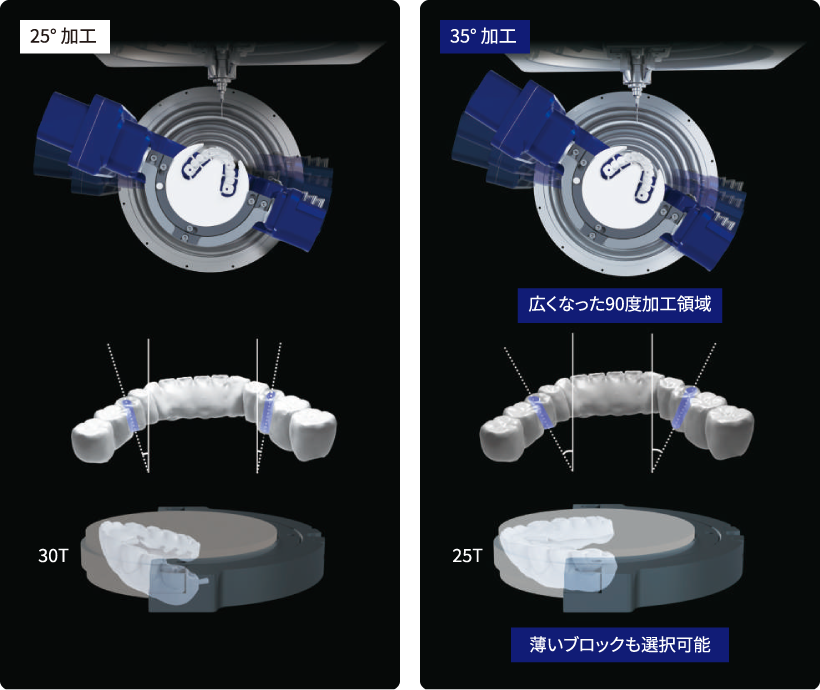 25° 加工

30T

35° 加工

広くなった90度加工領域

25T

薄いブロックも選択可能